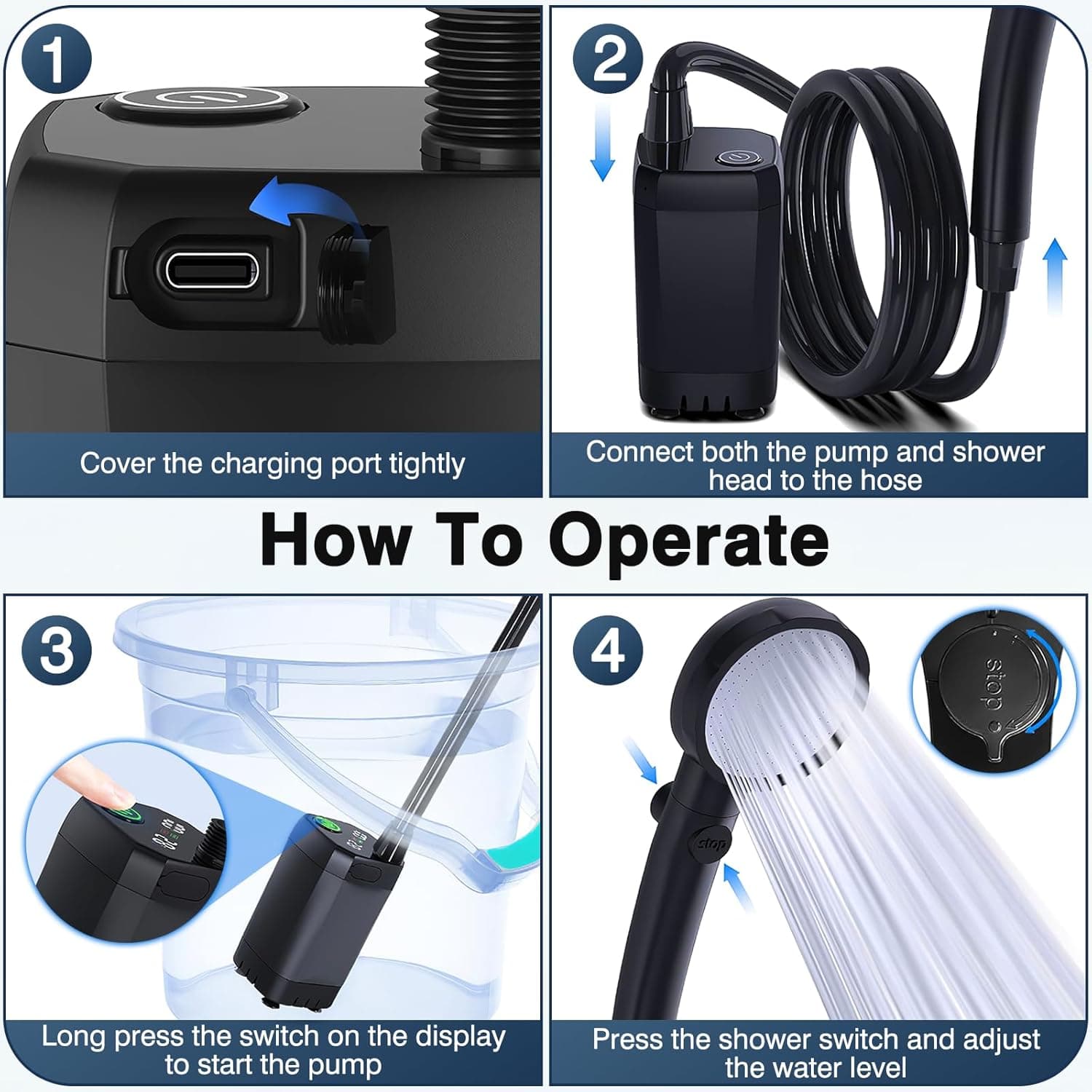 1

Cover the charging port tightly

2

Connect both the pump and shower head to the hose

How To Operate

3

Long press the switch on the display to start the pump

4

stop

stop

Press the shower switch and adjust the water level